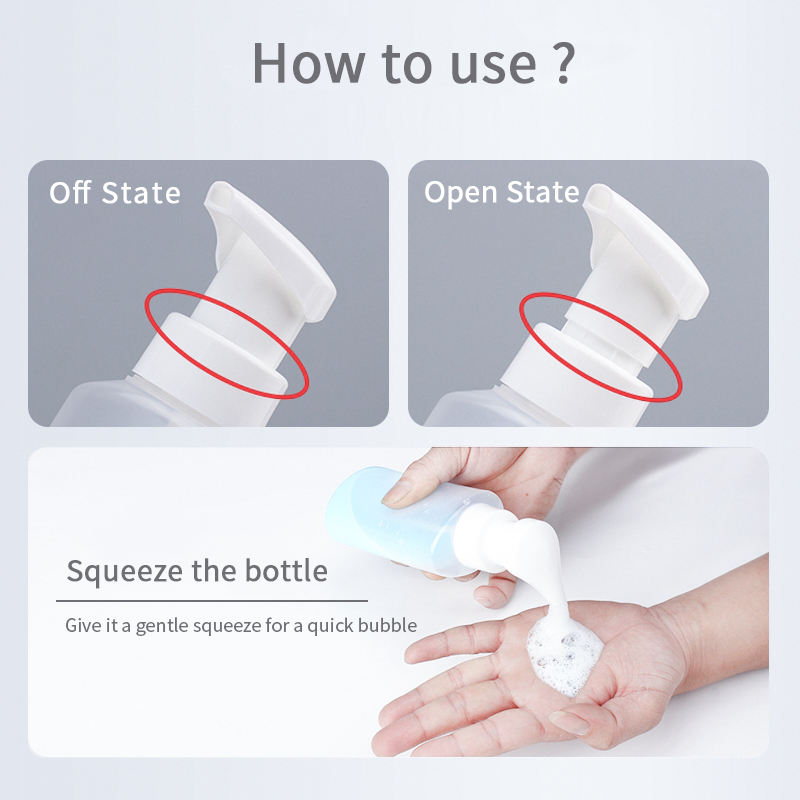 How to use ?

Off State

Open State

Squeeze the bottle

Give it a gentle squeeze for a quick bubble