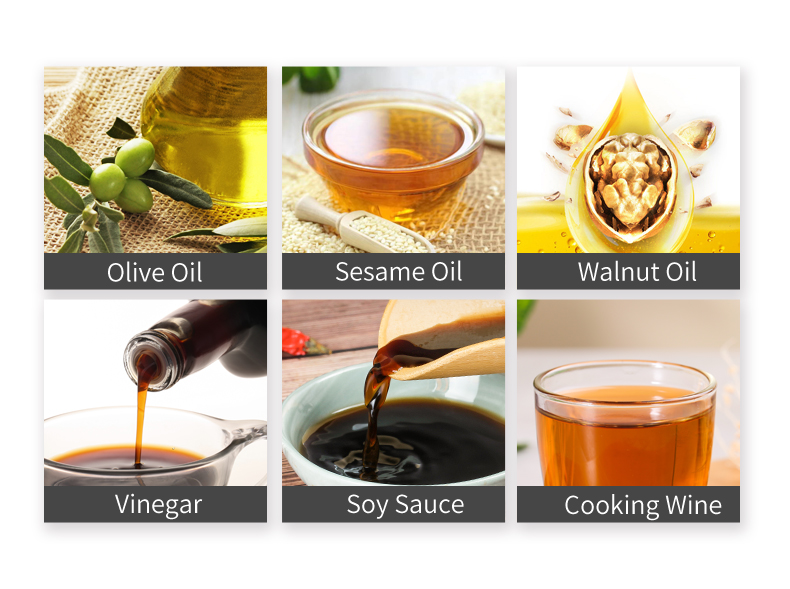 Olive Oil
Sesame Oil
Walnut Oil
Vinegar
Soy Sauce
Cooking Wine